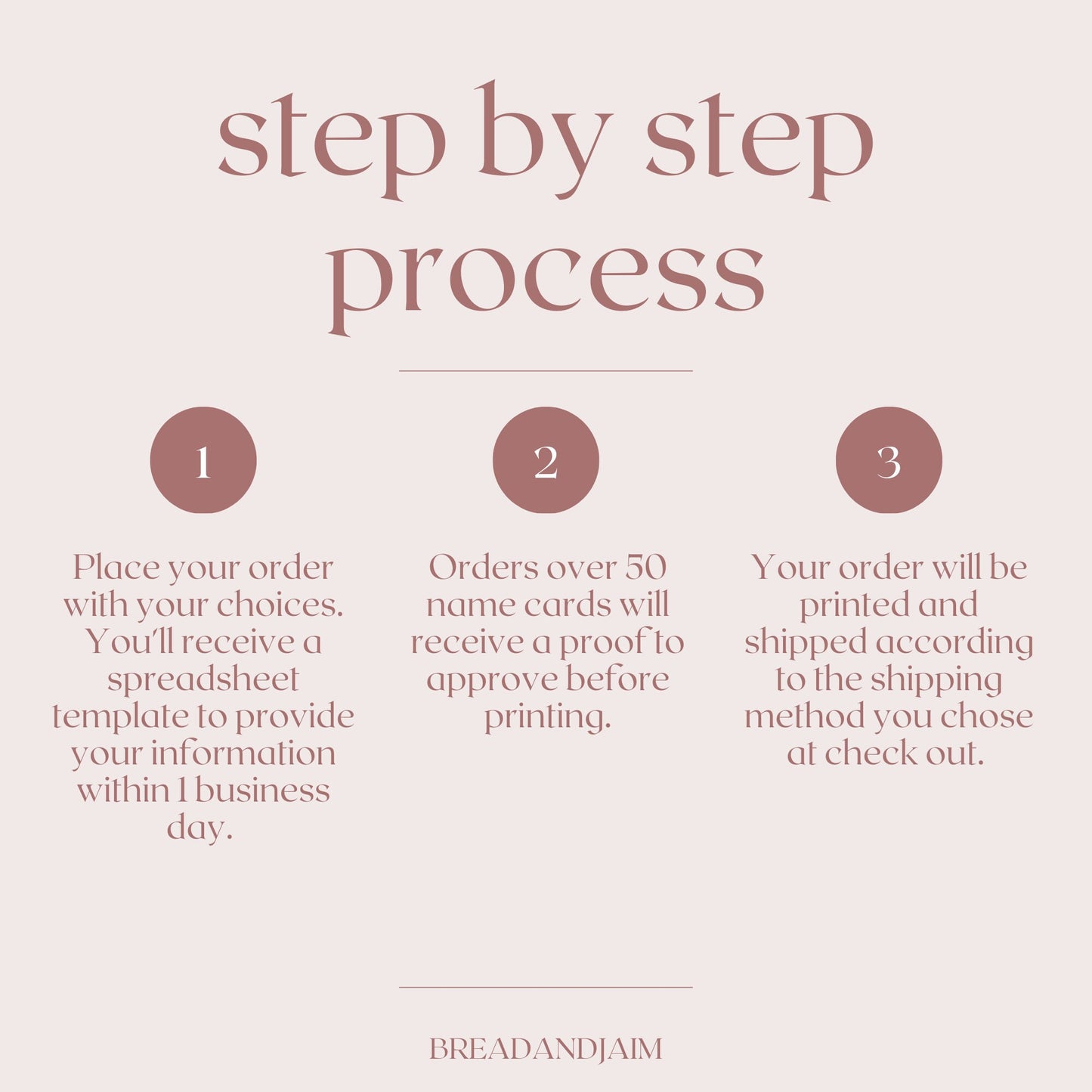 step by step process

1

Place your order with your choices. You'll receive a spreadsheet template to provide your information within 1 business day.

2

Orders over 50 name cards will receive a proof to approve before printing.

3

Your order will be printed and shipped according to the shipping method you chose at check out.

BREADANDJAIM